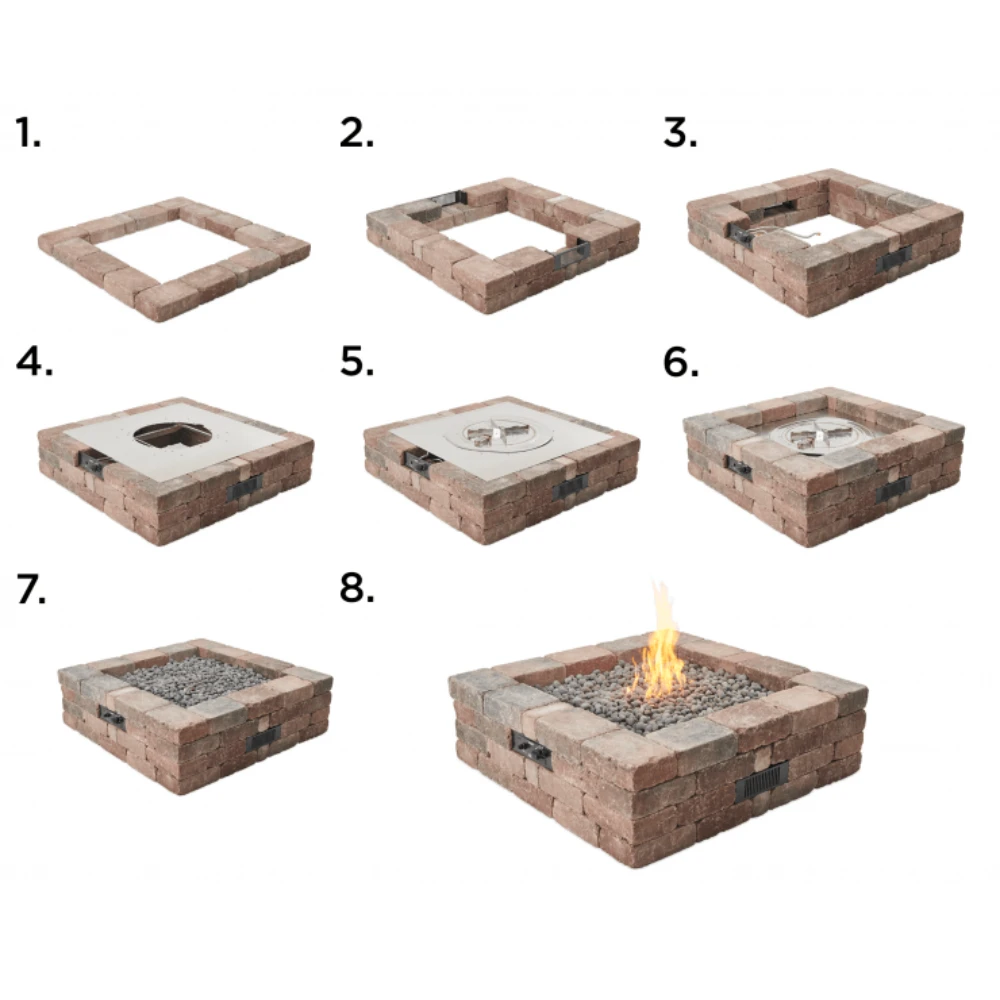 1.

2.

3.

4.

5.

6.

7.

8.